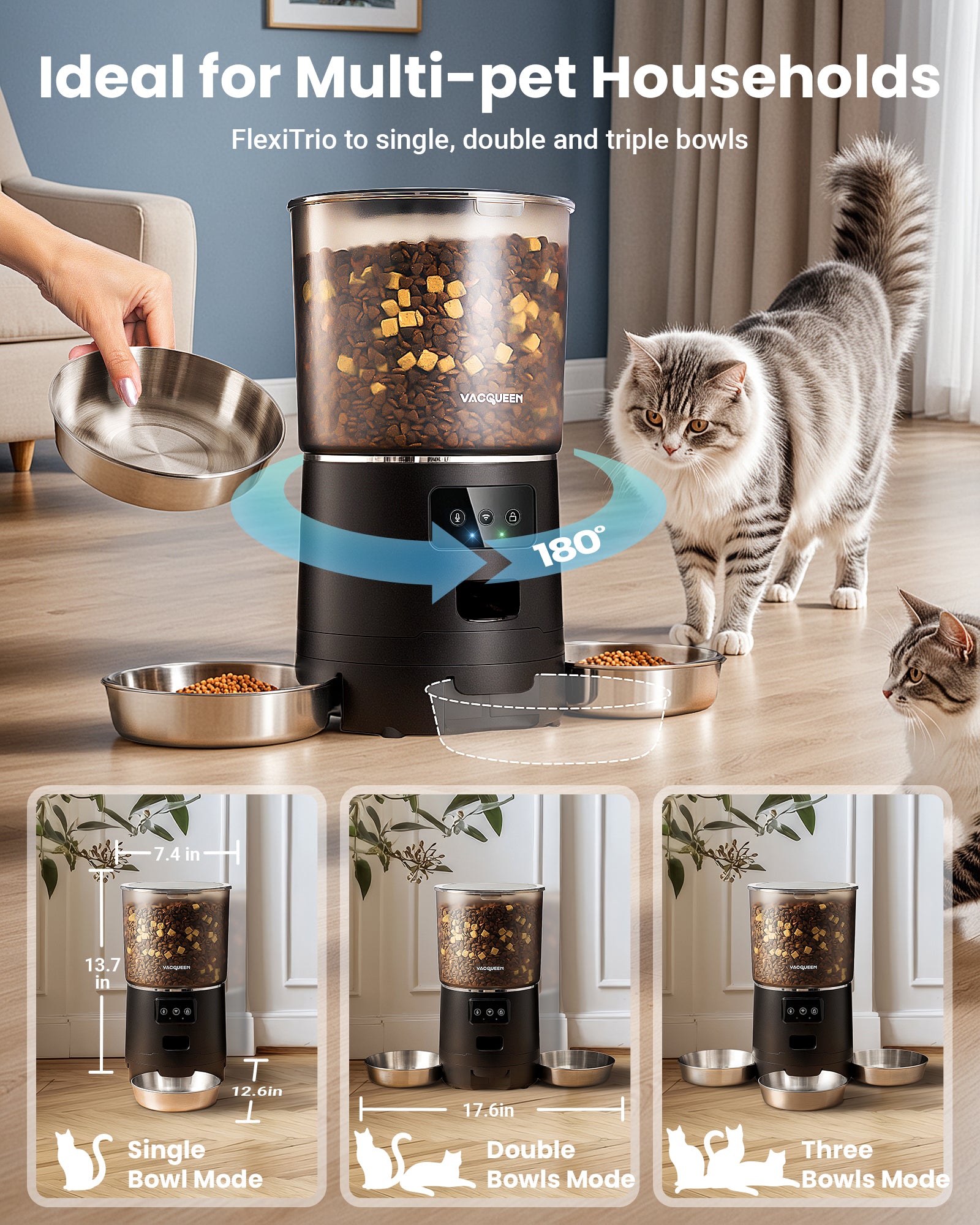 Ideal for Multi-pet Households

FlexiTrio to single, double and triple bowls

VACQUEEN

180°

7.4 in

13.7 in

VACQUEEN

12.6in

Single Bowl Mode

VACQUEEN

17.6in

Double Bowls Mode

VACQUEEN

Three Bowls Mode