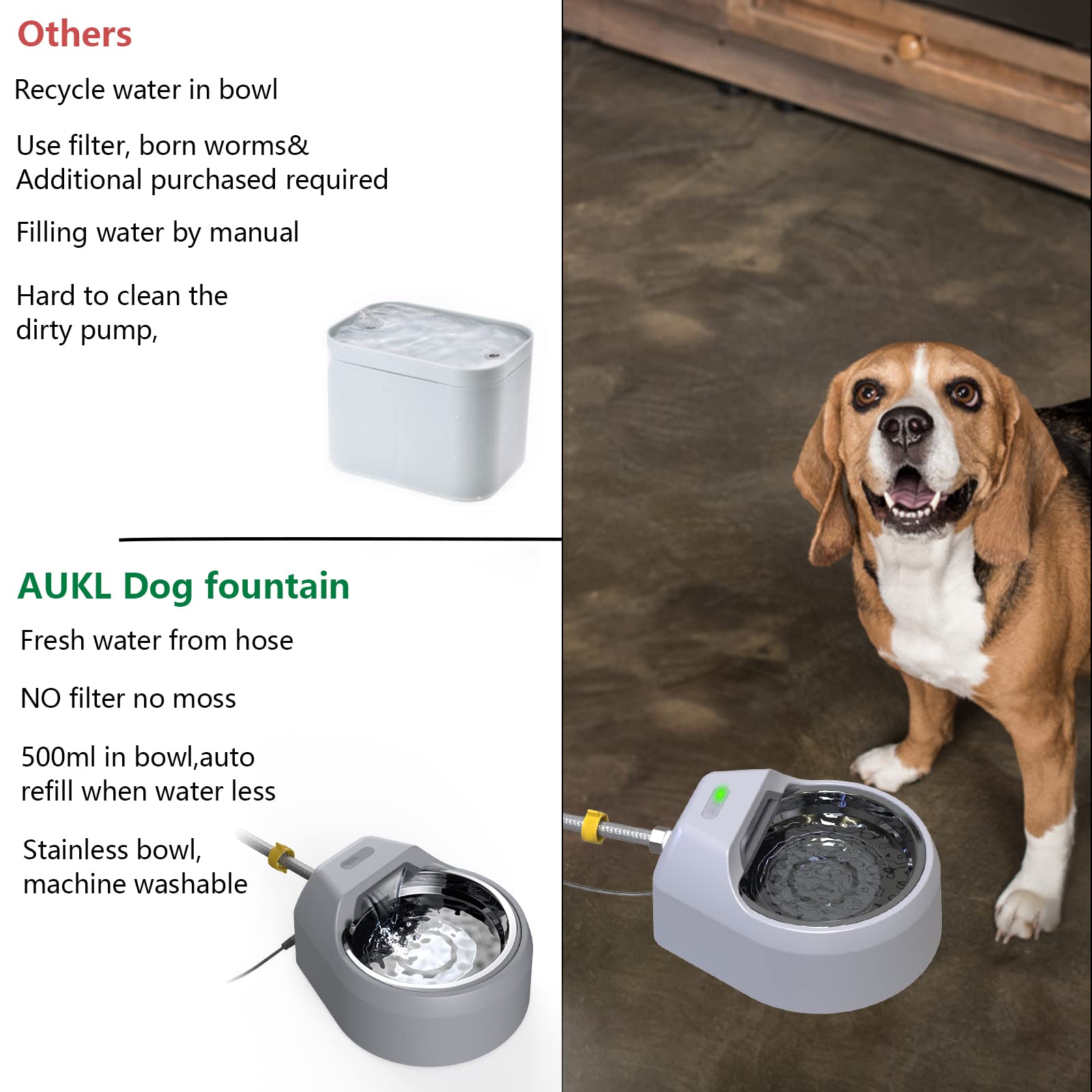 Others

Recycle water in bowl

Use filter, born worms& Additional purchased required

Filling water by manual

Hard to clean the dirty pump,

AUKL Dog fountain

Fresh water from hose

NO filter no moss

500ml in bowl,auto refill when water less

Stainless bowl, machine washable