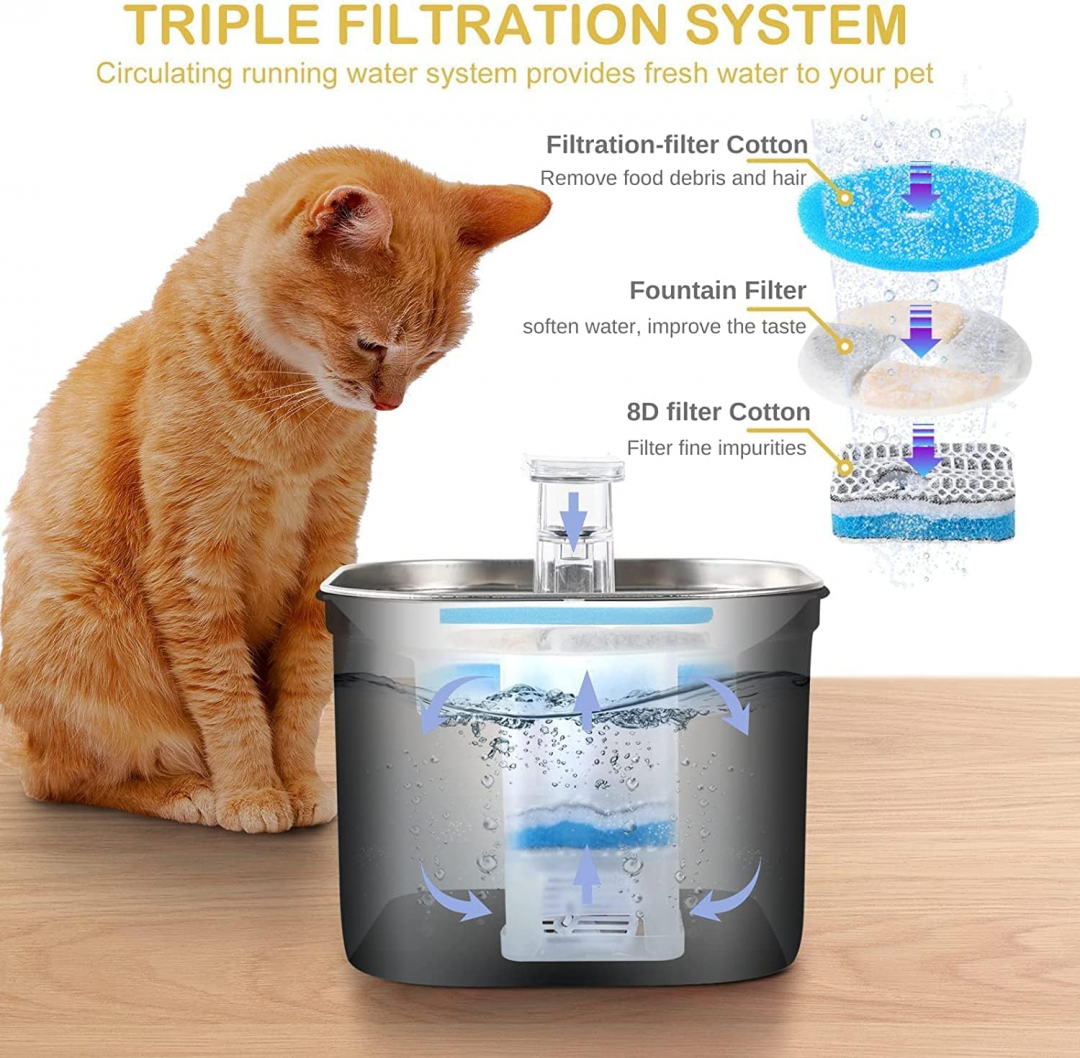 TRIPLE FILTRATION SYSTEM

Circulating running water system provides fresh water to your pet

Filtration-filter Cotton
Remove food debris and hair

Fountain Filter
soften water, improve the taste

8D filter Cotton
Filter fine impurities