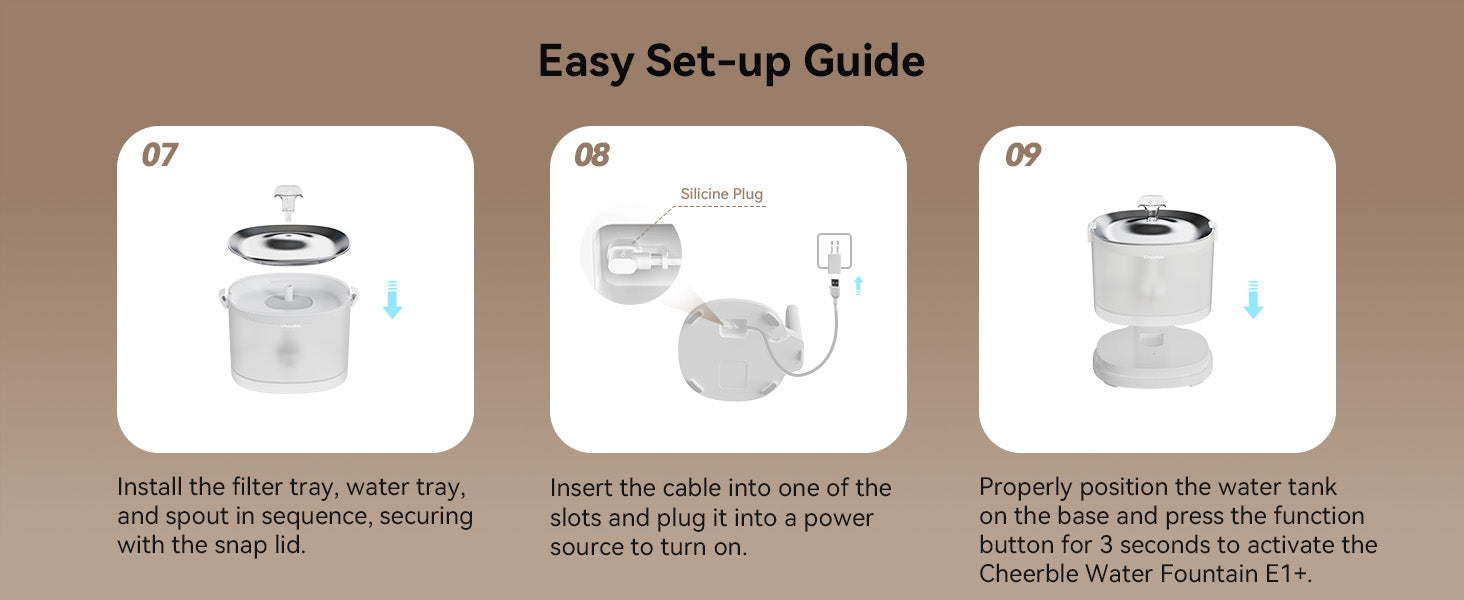 Easy Set-up Guide

07

Cheerble

Install the filter tray, water tray, and spout in sequence, securing with the snap lid.

08

Silicine Plug

Insert the cable into one of the slots and plug it into a power source to turn on.

09

Cheerble

Properly position the water tank on the base and press the function button for 3 seconds to activate the Cheerble Water Fountain E1+.