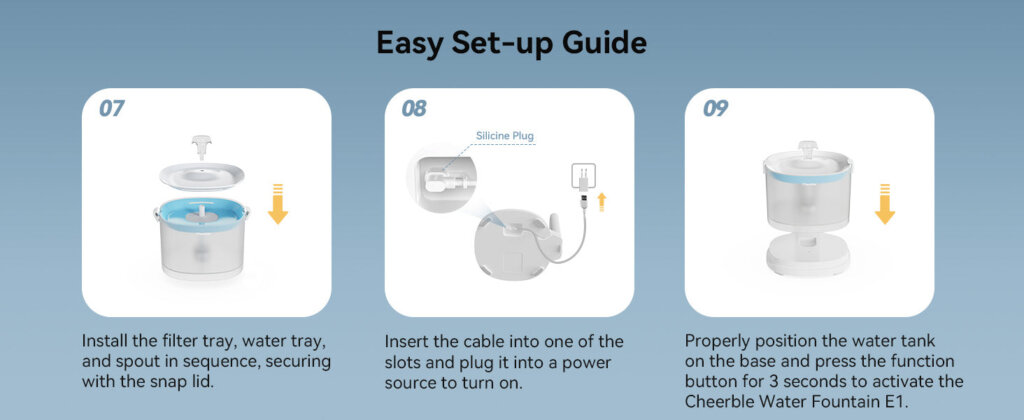 Easy Set-up Guide

07

Install the filter tray, water tray, and spout in sequence, securing with the snap lid.

08

Silicine Plug

Insert the cable into one of the slots and plug it into a power source to turn on.

09

Properly position the water tank on the base and press the function button for 3 seconds to activate the Cheerble Water Fountain E1.