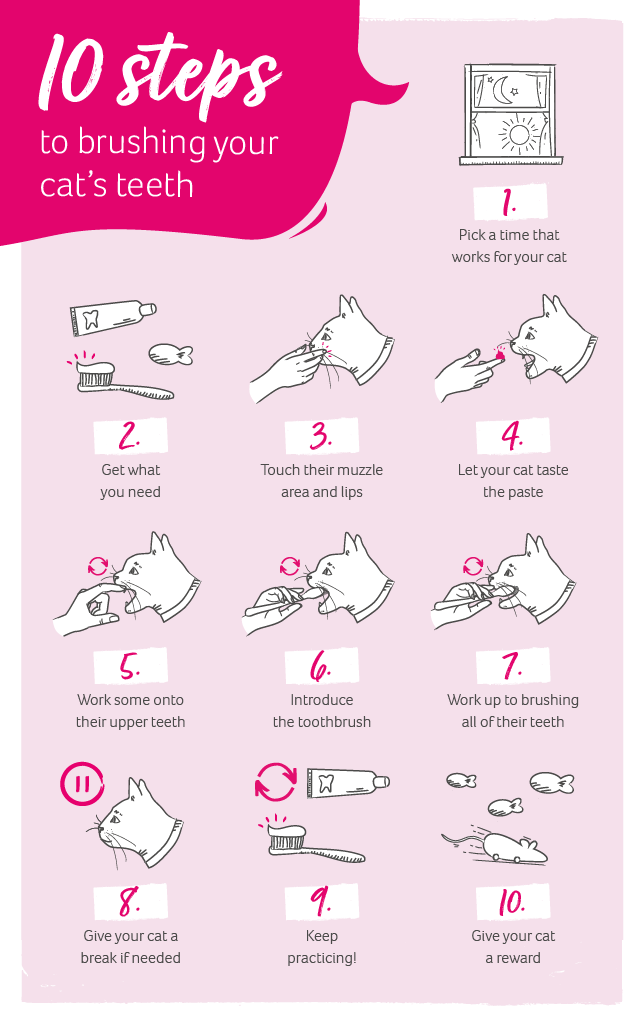 10 steps
to brushing your cat's teeth

1.
Pick a time that works for your cat

2.
Get what you need

3.
Touch their muzzle area and lips

4.
Let your cat taste the paste

5.
Work some onto their upper teeth

6.
Introduce the toothbrush

7.
Work up to brushing all of their teeth

8.
Give your cat a break if needed

9.
Keep practicing!

10.
Give your cat a reward