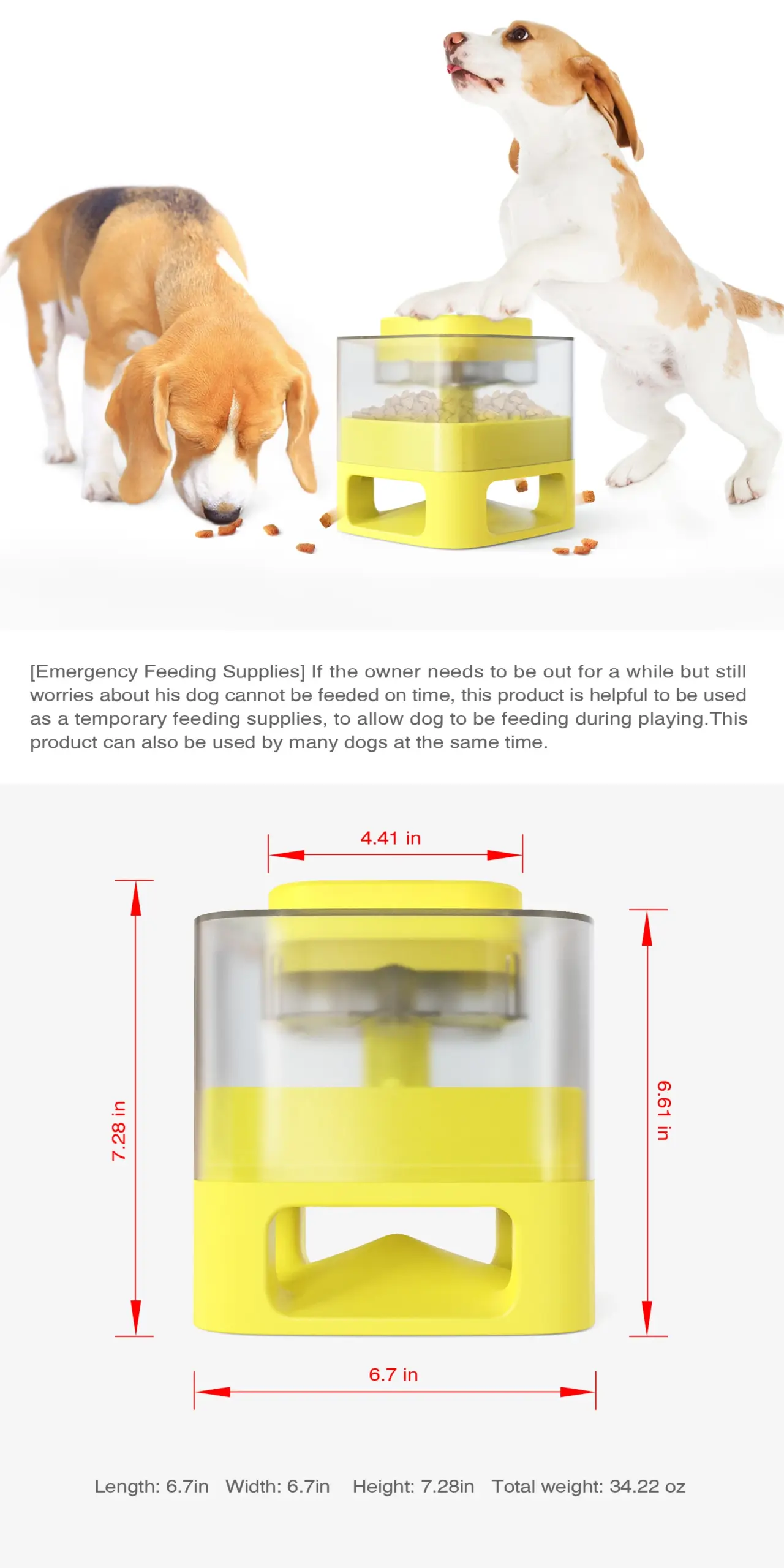 [Emergency Feeding Supplies] If the owner needs to be out for a while but still worries about his dog cannot be feeded on time, this product is helpful to be used as a temporary feeding supplies, to allow dog to be feeding during playing.This product can also be used by many dogs at the same time.

4.41 in

7.28 in

6.61 in

6.7 in

Length: 6.7in Width: 6.7in Height: 7.28in Total weight: 34.22 oz