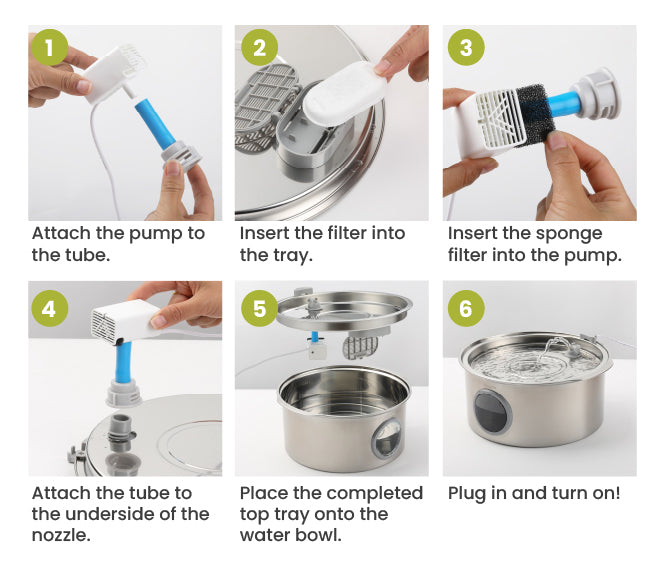 1

Attach the pump to the tube.

2

Insert the filter into the tray.

3

Insert the sponge filter into the pump.

4

Attach the tube to the underside of the nozzle.

5

Place the completed top tray onto the water bowl.

6

Plug in and turn on!