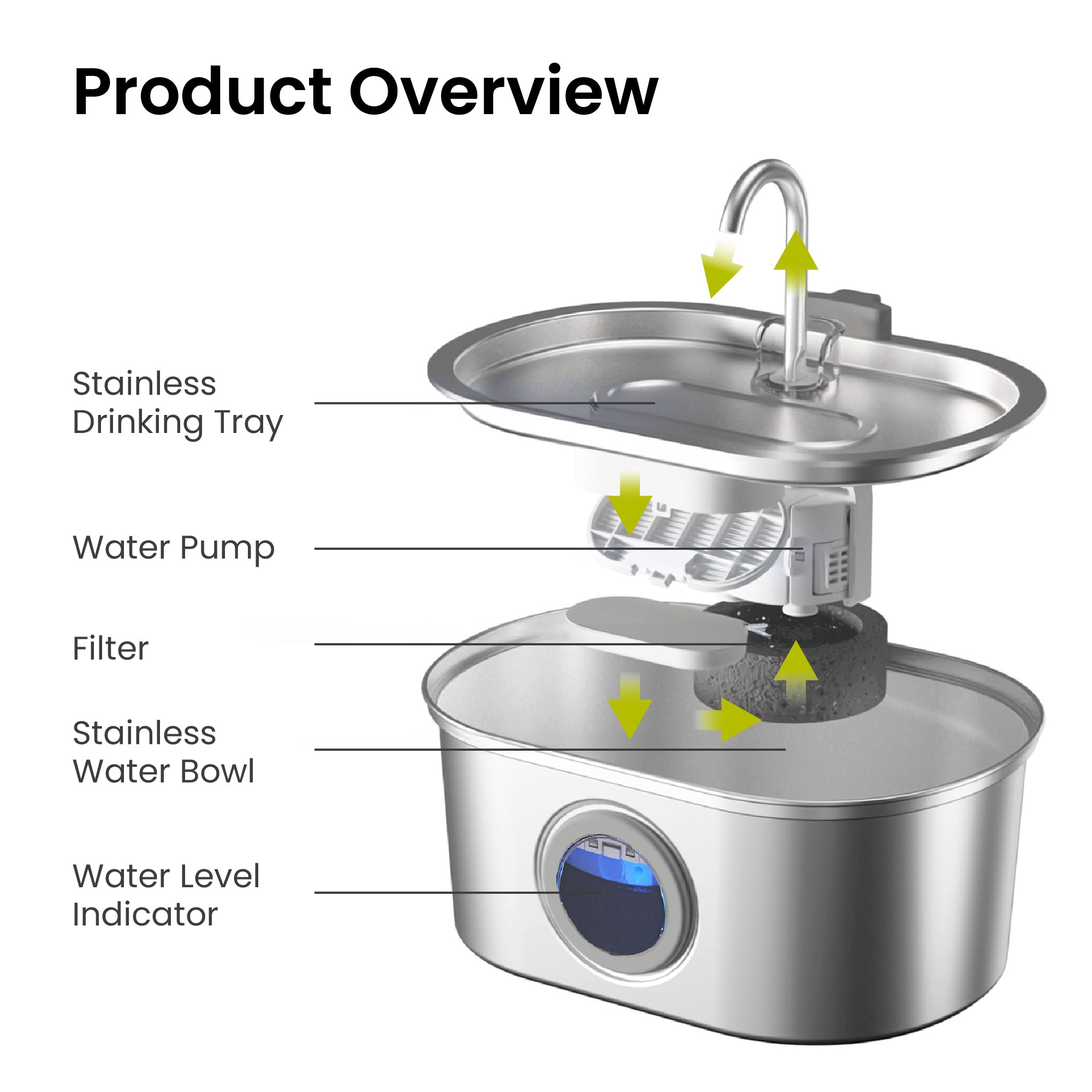 Product Overview

Stainless Drinking Tray

Water Pump

Filter

Stainless Water Bowl

Water Level Indicator