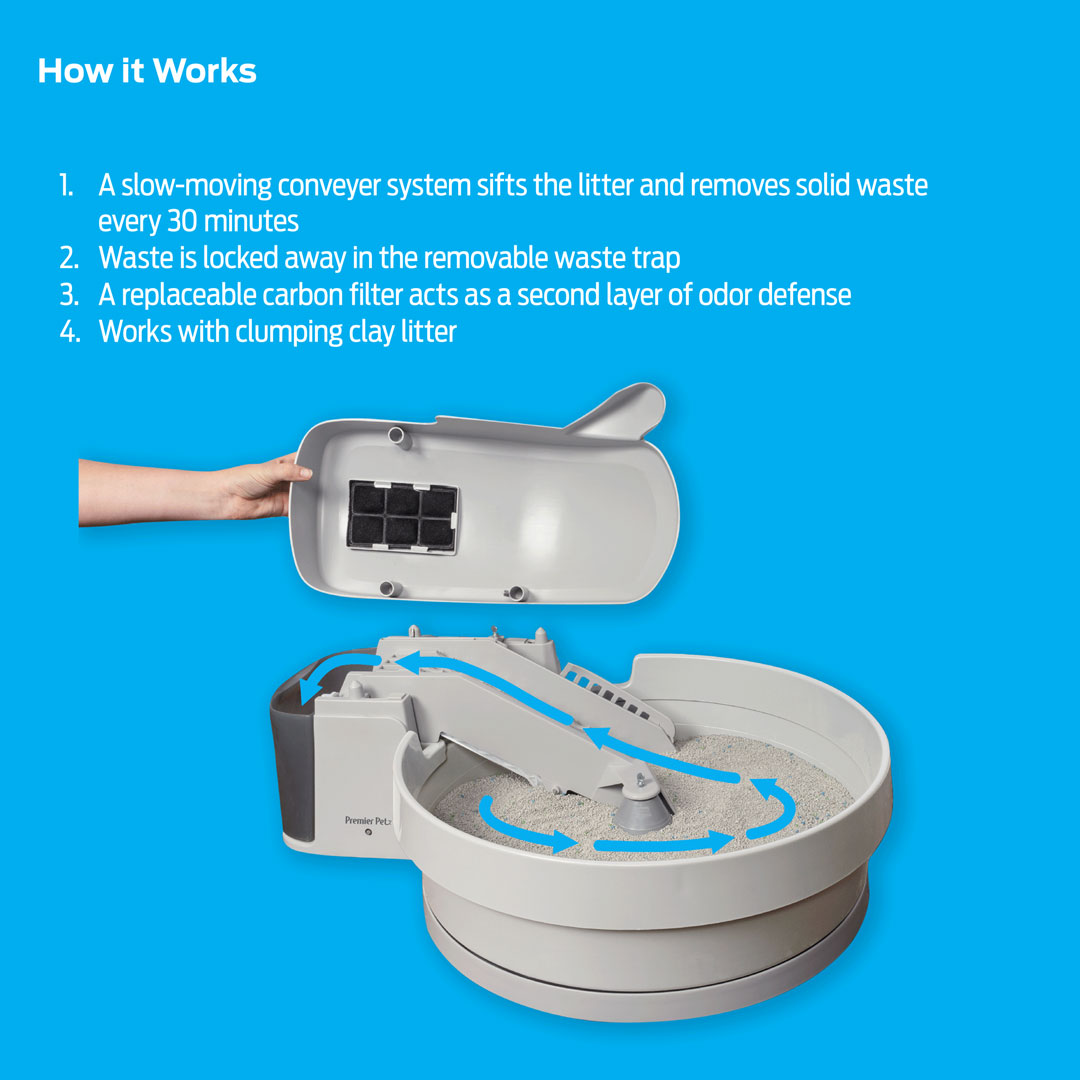 How it Works

1. A slow-moving conveyer system sifts the litter and removes solid waste every 30 minutes
2. Waste is locked away in the removable waste trap
3. A replaceable carbon filter acts as a second layer of odor defense
4. Works with clumping clay litter

Premier Pet