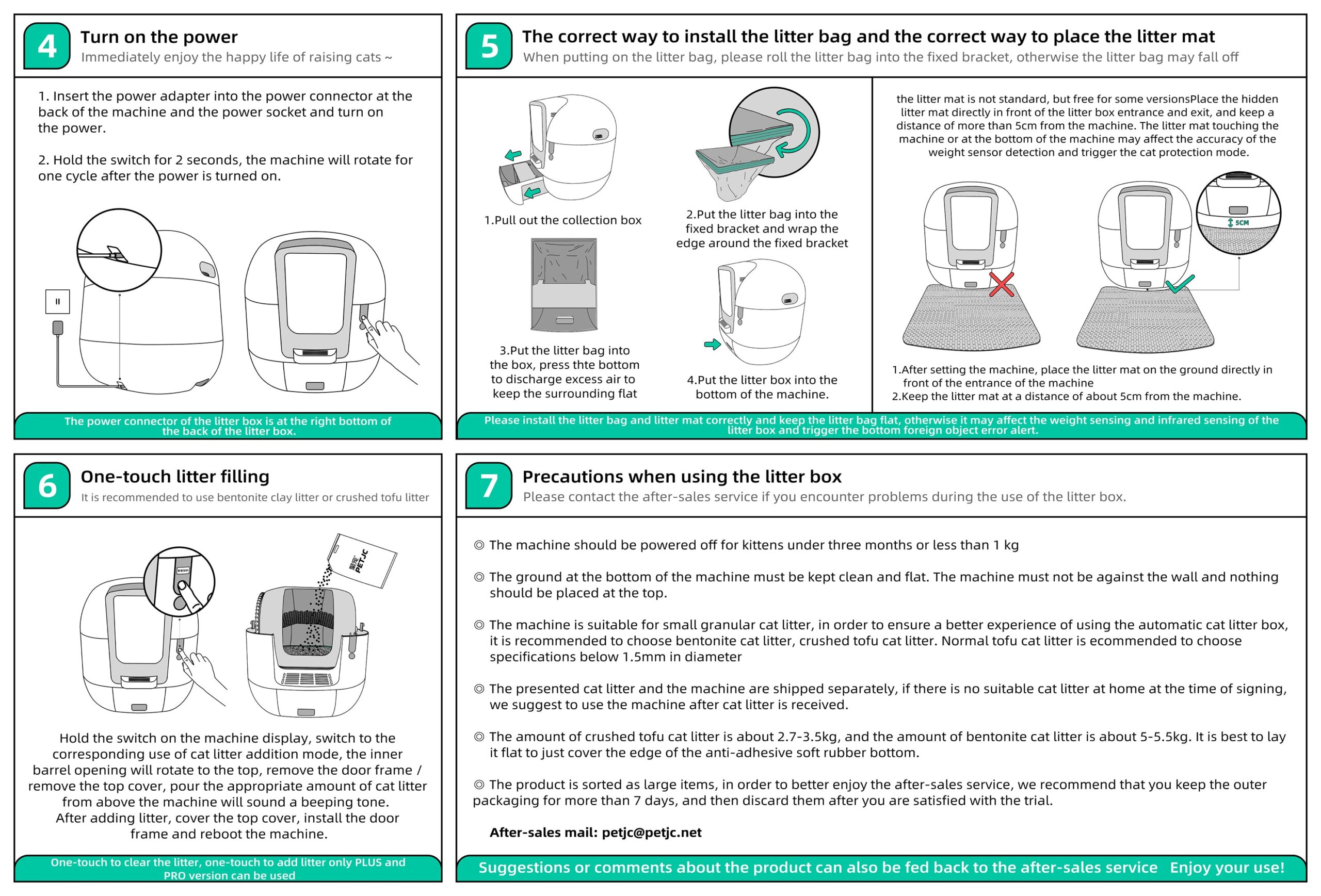 4 Turn on the power
Immediately enjoy the happy life of raising cats ~

1. Insert the power adapter into the power connector at the back of the machine and the power socket and turn on the power.

2. Hold the switch for 2 seconds, the machine will rotate for one cycle after the power is turned on.

The power connector of the litter box is at the right bottom of the back of the litter box.

5 The correct way to install the litter bag and the correct way to place the litter mat
When putting on the litter bag, please roll the litter bag into the fixed bracket, otherwise the litter bag may fall off

1.Pull out the collection box

2.Put the litter bag into the fixed bracket and wrap the edge around the fixed bracket

3.Put the litter bag into the box, press thte bottom to discharge excess air to keep the surrounding flat

4.Put the litter box into the bottom of the machine.

the litter mat is not standard, but free for some versionsPlace the hidden litter mat directly in front of the litter box entrance and exit, and keep a distance of more than 5cm from the machine. The litter mat touching the machine or at the bottom of the machine may affect the accuracy of the weight sensor detection and trigger the cat protection mode.

5CM

1.After setting the machine, place the litter mat on the ground directly in front of the entrance of the machine
2.Keep the litter mat at a distance of about 5cm from the machine.

Please install the litter bag and litter mat correctly and keep the litter bag flat, otherwise it may affect the weight sensing and infrared sensing of the litter box and trigger the bottom foreign object error alert.

6 One-touch litter filling
It is recommended to use bentonite clay litter or crushed tofu litter

PETJC

Hold the switch on the machine display, switch to the corresponding use of cat litter addition mode, the inner barrel opening will rotate to the top, remove the door frame / remove the top cover, pour the appropriate amount of cat litter from above the machine will sound a beeping tone.
After adding litter, cover the top cover, install the door frame and reboot the machine.

One-touch to clear the litter, one-touch to add litter only PLUS and PRO version can be used

7 Precautions when using the litter box
Please contact the after-sales service if you encounter problems during the use of the litter box.

◎ The machine should be powered off for kittens under three months or less than 1 kg

◎ The ground at the bottom of the machine must be kept clean and flat. The machine must not be against the wall and nothing should be placed at the top.

◎ The machine is suitable for small granular cat litter, in order to ensure a better experience of using the automatic cat litter box, it is recommended to choose bentonite cat litter, crushed tofu cat litter. Normal tofu cat litter is ecommended to choose specifications below 1.5mm in diameter

◎ The presented cat litter and the machine are shipped separately, if there is no suitable cat litter at home at the time of signing, we suggest to use the machine after cat litter is received.

◎ The amount of crushed tofu cat litter is about 2.7-3.5kg, and the amount of bentonite cat litter is about 5-5.5kg. It is best to lay it flat to just cover the edge of the anti-adhesive soft rubber bottom.

◎ The product is sorted as large items, in order to better enjoy the after-sales service, we recommend that you keep the outer packaging for more than 7 days, and then discard them after you are satisfied with the trial.

After-sales mail: petjc@petjc.net

Suggestions or comments about the product can also be fed back to the after-sales service Enjoy your use!