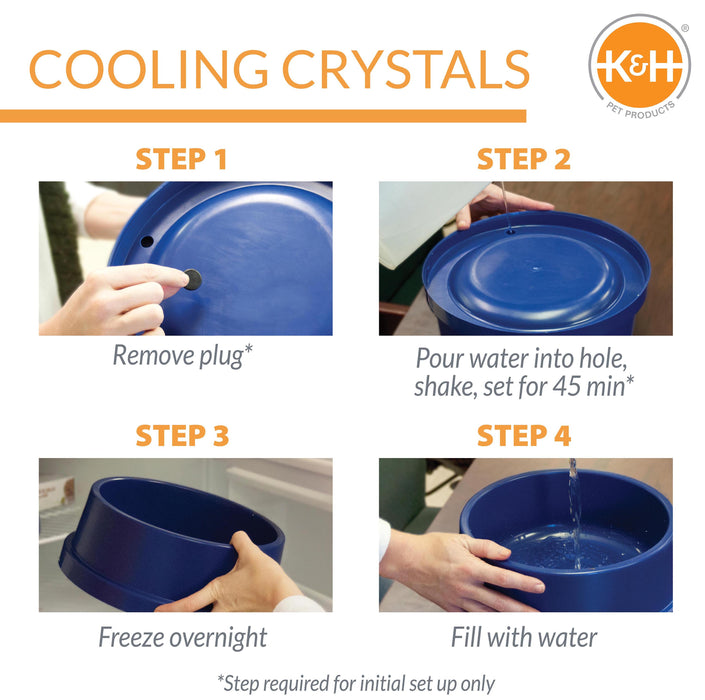 COOLING CRYSTALS

K&H®
PET PRODUCTS

STEP 1

Remove plug*

STEP 2

Pour water into hole, shake, set for 45 min*

STEP 3

Freeze overnight

STEP 4

Fill with water

*Step required for initial set up only