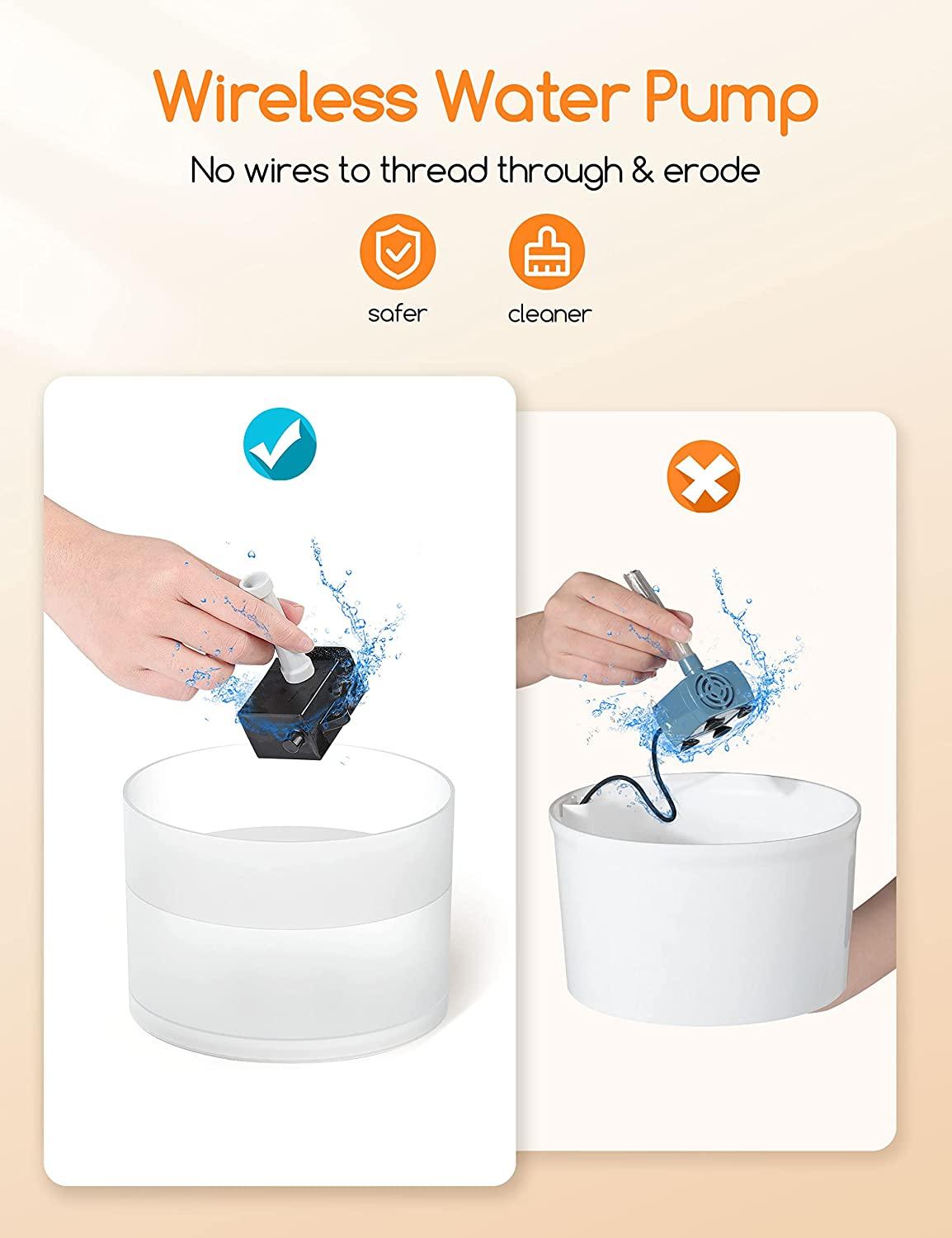 Wireless Water Pump

No wires to thread through & erode

safer

cleaner