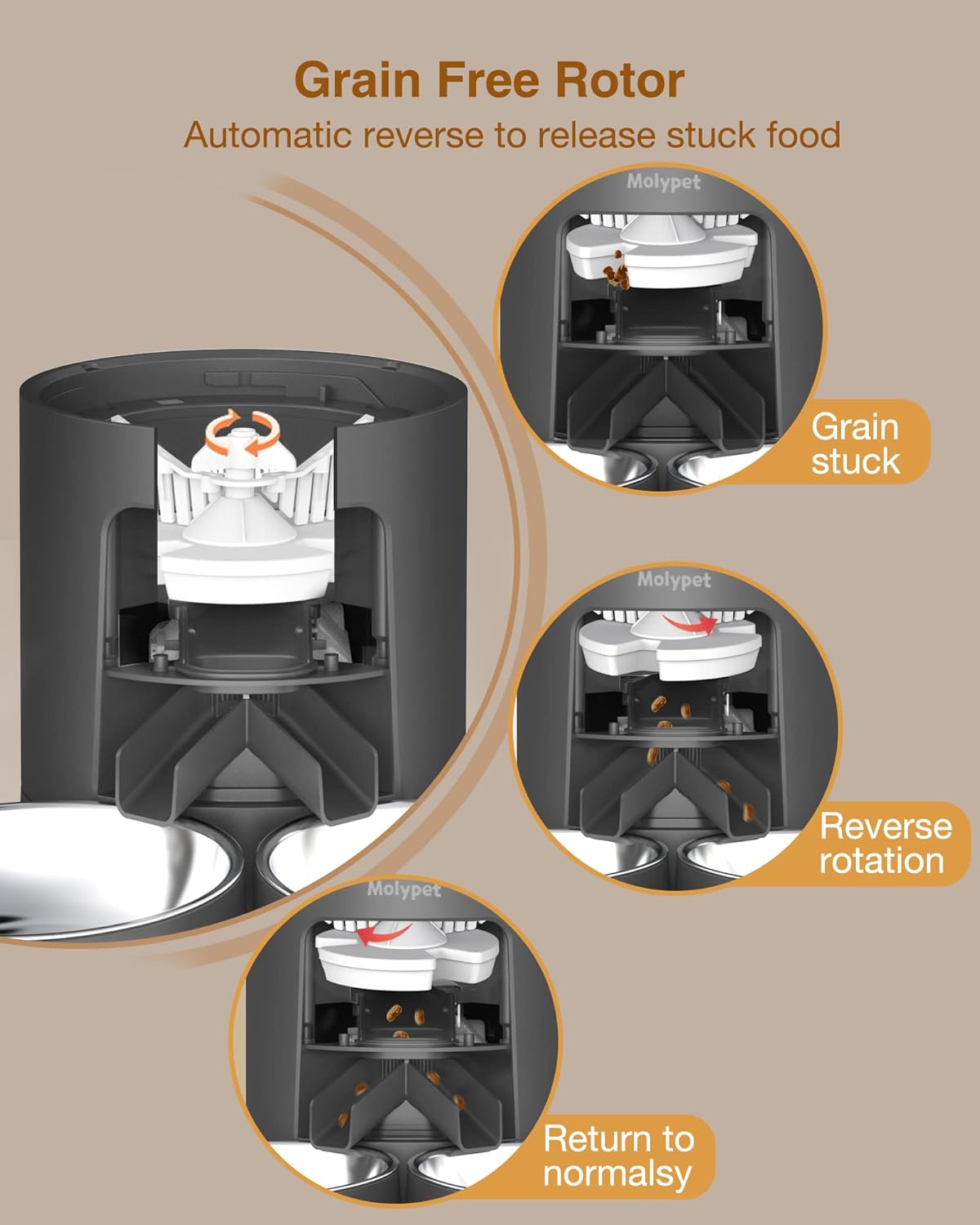 Grain Free Rotor
Automatic reverse to release stuck food

Molypet

Grain stuck

Molypet

Reverse rotation

Molypet

Return to normalsy