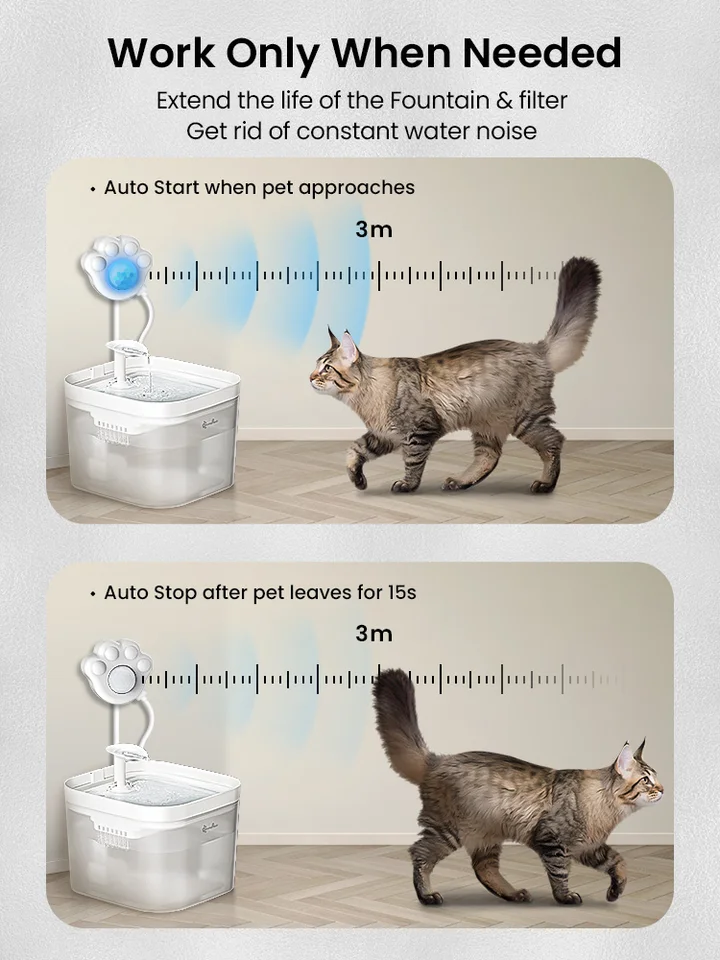 Work Only When Needed

Extend the life of the Fountain & filter
Get rid of constant water noise

• Auto Start when pet approaches

3m

• Auto Stop after pet leaves for 15s

3m