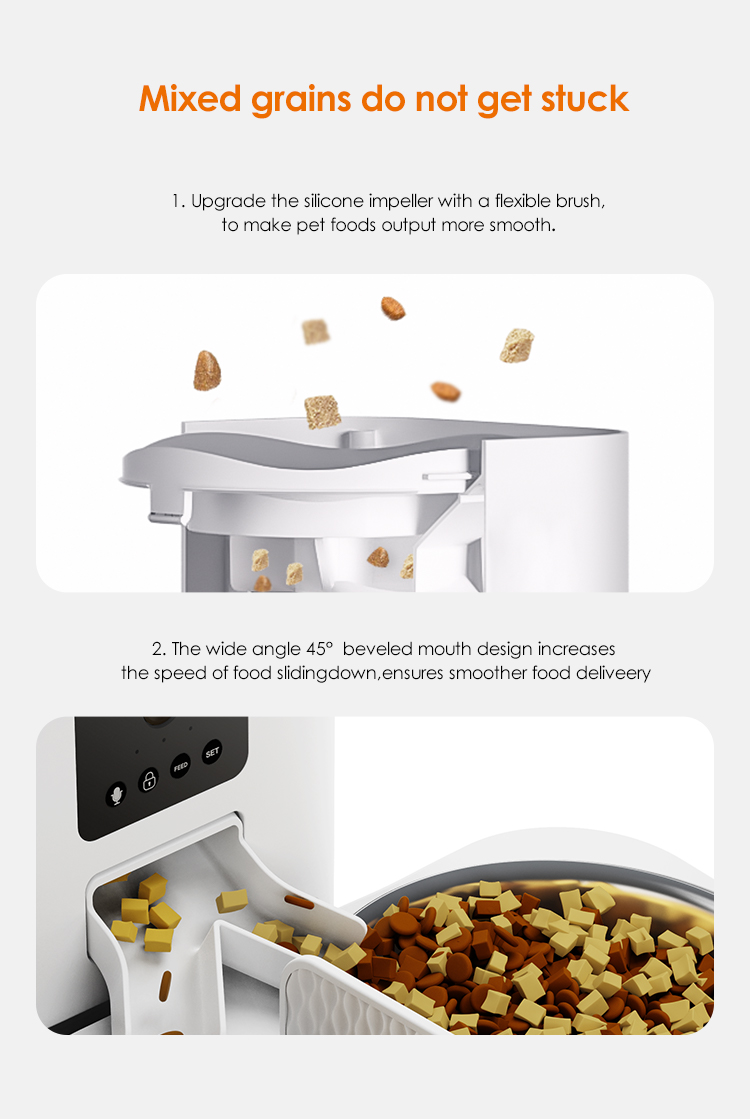 Mixed grains do not get stuck

1. Upgrade the silicone impeller with a flexible brush, to make pet foods output more smooth.

2. The wide angle 45° beveled mouth design increases the speed of food slidingdown,ensures smoother food deliveery

FEED

SET