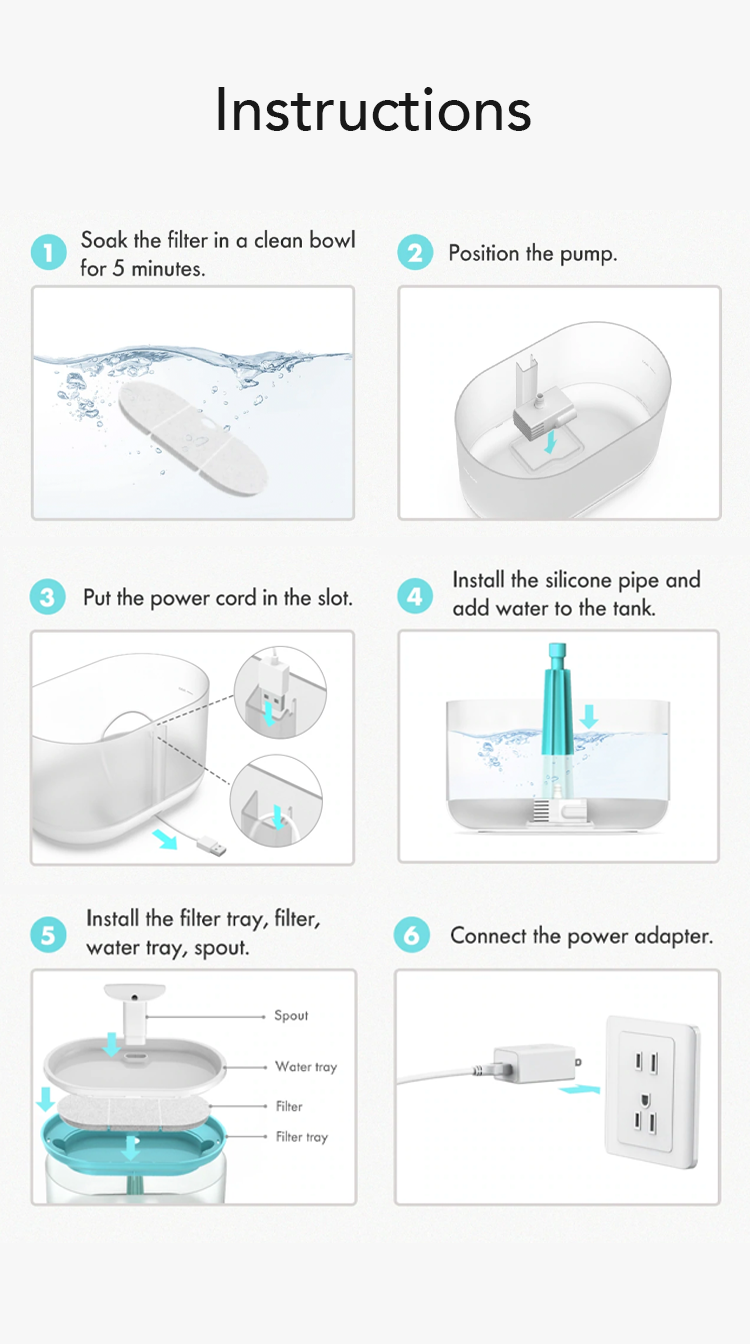 Instructions

1 Soak the filter in a clean bowl for 5 minutes.

2 Position the pump.

3 Put the power cord in the slot.

4 Install the silicone pipe and add water to the tank.

5 Install the filter tray, filter, water tray, spout.

Spout
Water tray
Filter
Filter tray

6 Connect the power adapter.