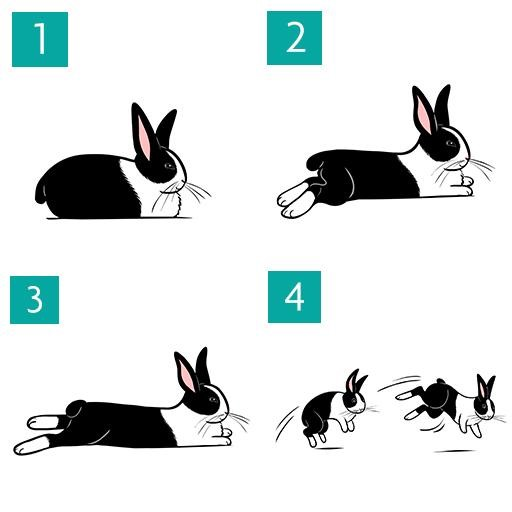 1

2

3

4