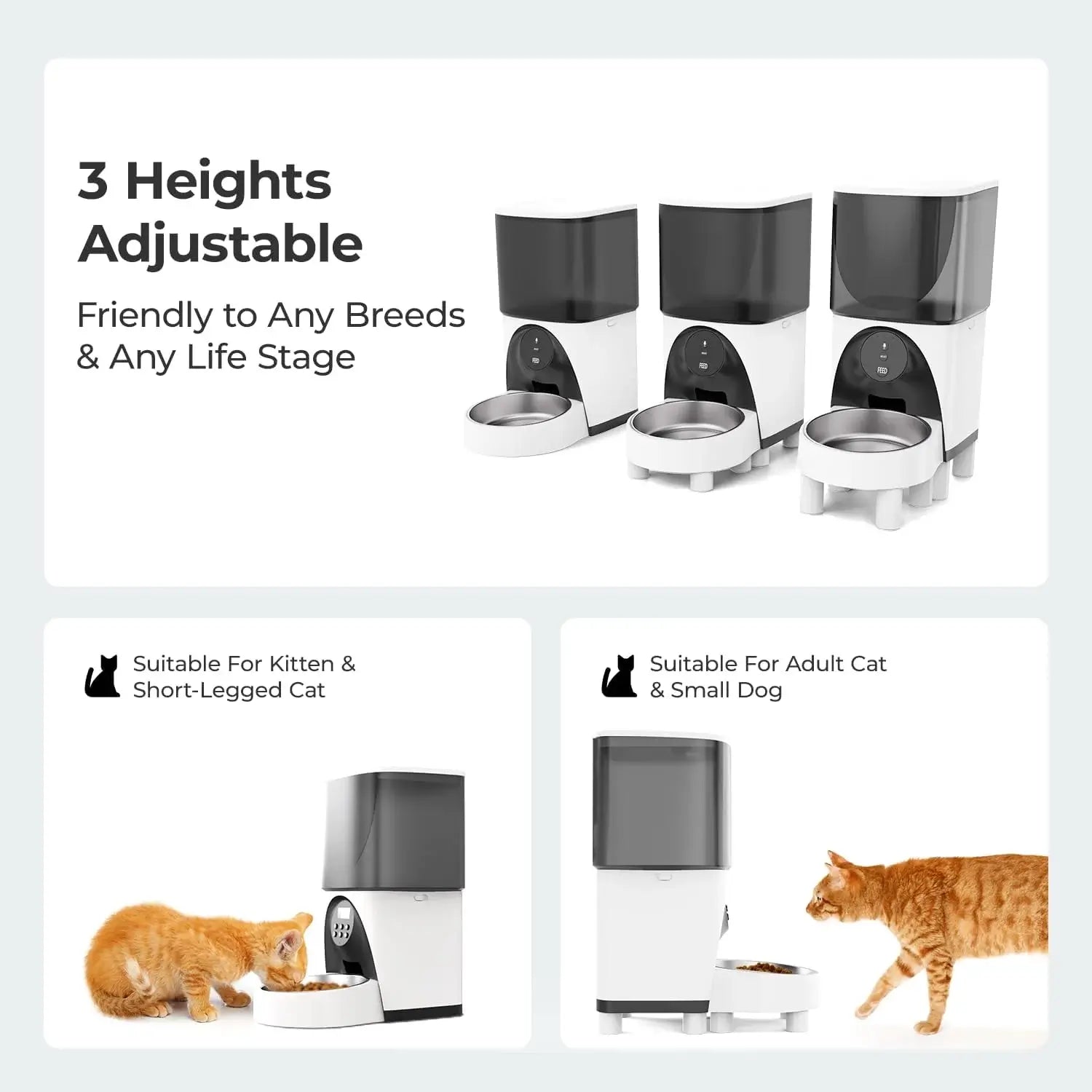 3 Heights Adjustable

Friendly to Any Breeds & Any Life Stage

FEED

FEED

FEED

Suitable For Kitten & Short-Legged Cat

Suitable For Adult Cat & Small Dog