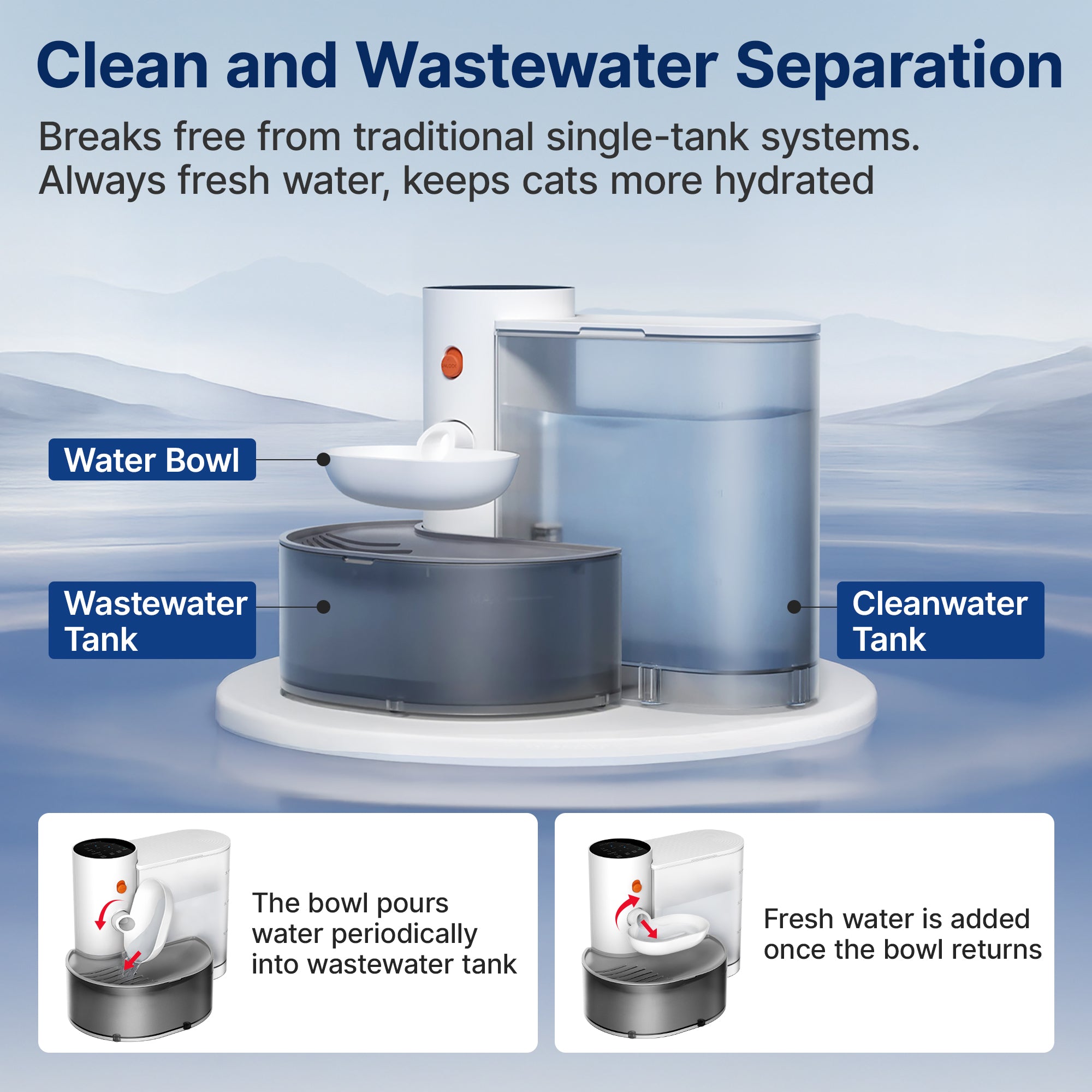 Clean and Wastewater Separation

Breaks free from traditional single-tank systems. Always fresh water, keeps cats more hydrated

Water Bowl

Wastewater Tank

Cleanwater Tank

The bowl pours water periodically into wastewater tank

Fresh water is added once the bowl returns