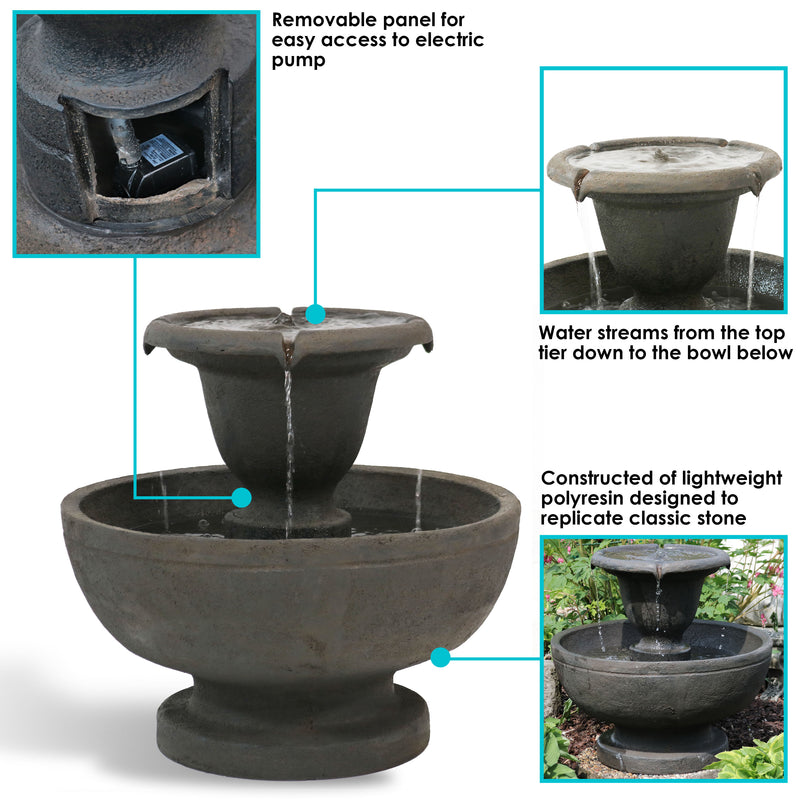 Removable panel for easy access to electric pump

Water streams from the top tier down to the bowl below

Constructed of lightweight polyresin designed to replicate classic stone