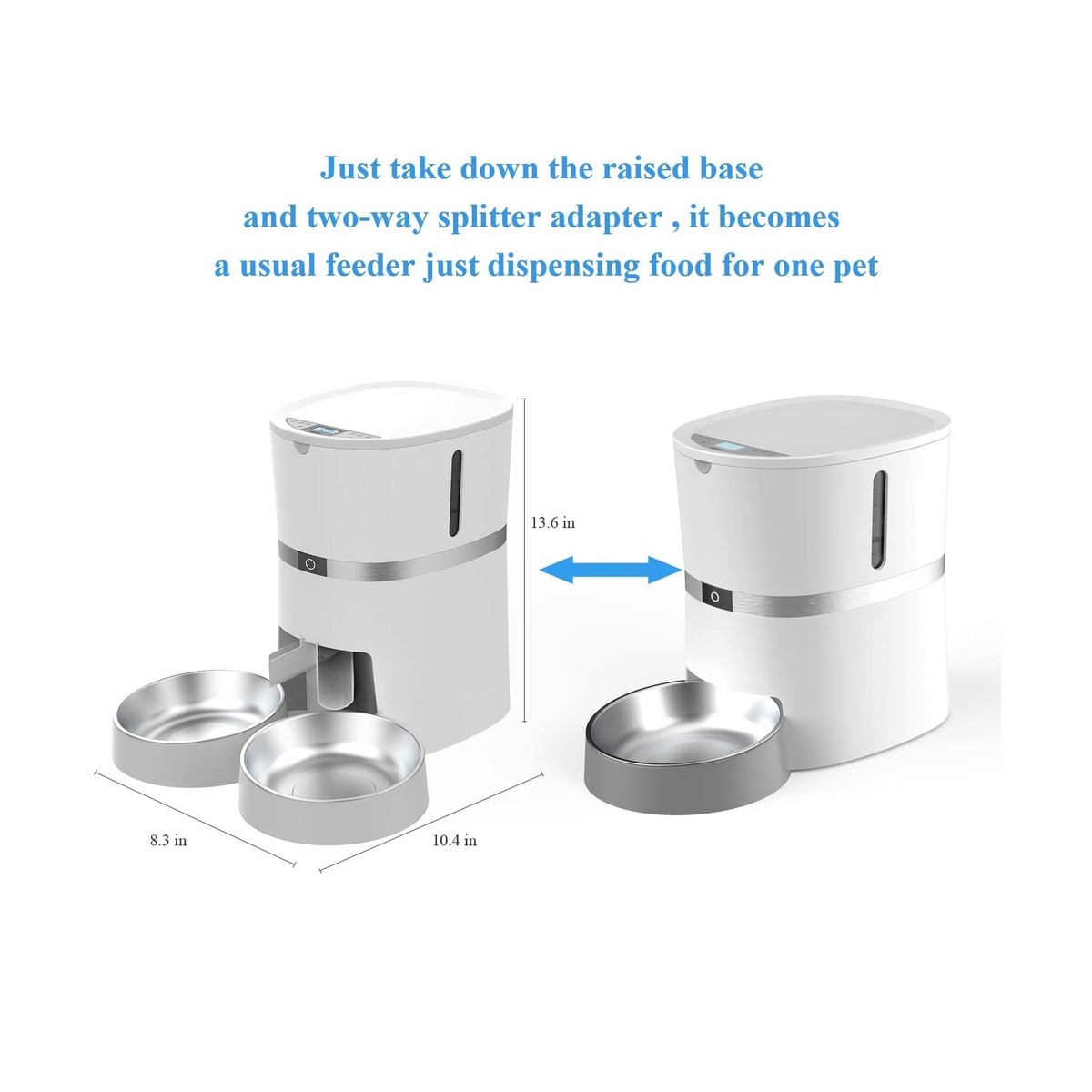 Just take down the raised base and two-way splitter adapter , it becomes a usual feeder just dispensing food for one pet

13.6 in

8.3 in

10.4 in