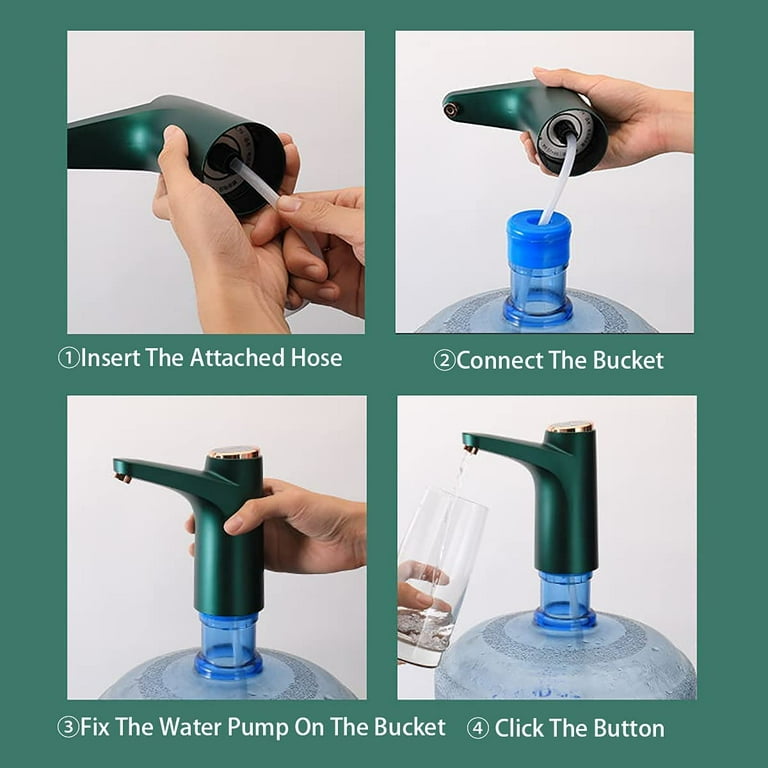 ①Insert The Attached Hose

②Connect The Bucket

③Fix The Water Pump On The Bucket

④ Click The Button