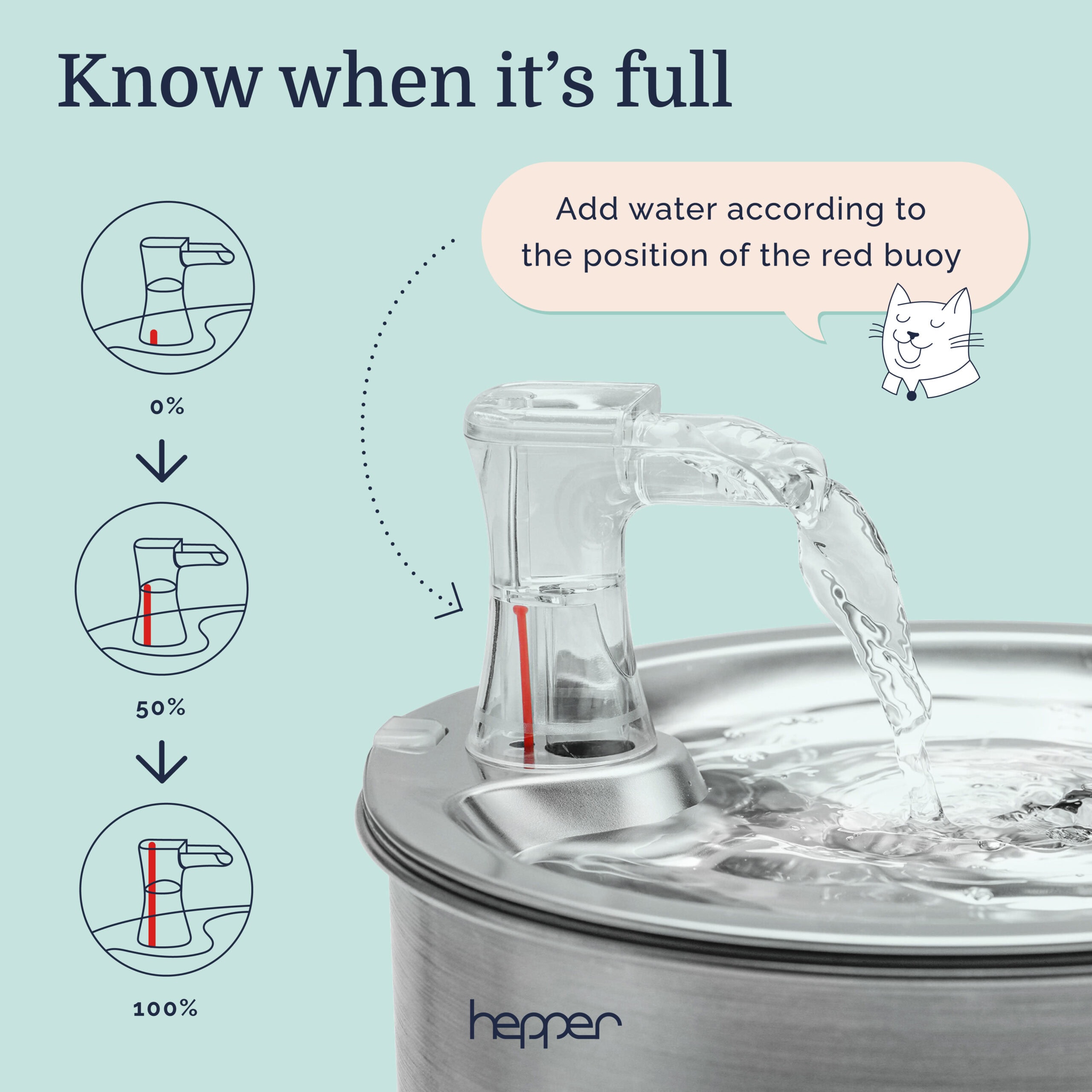 Know when it's full

Add water according to the position of the red buoy

0%

50%

100%

hepper