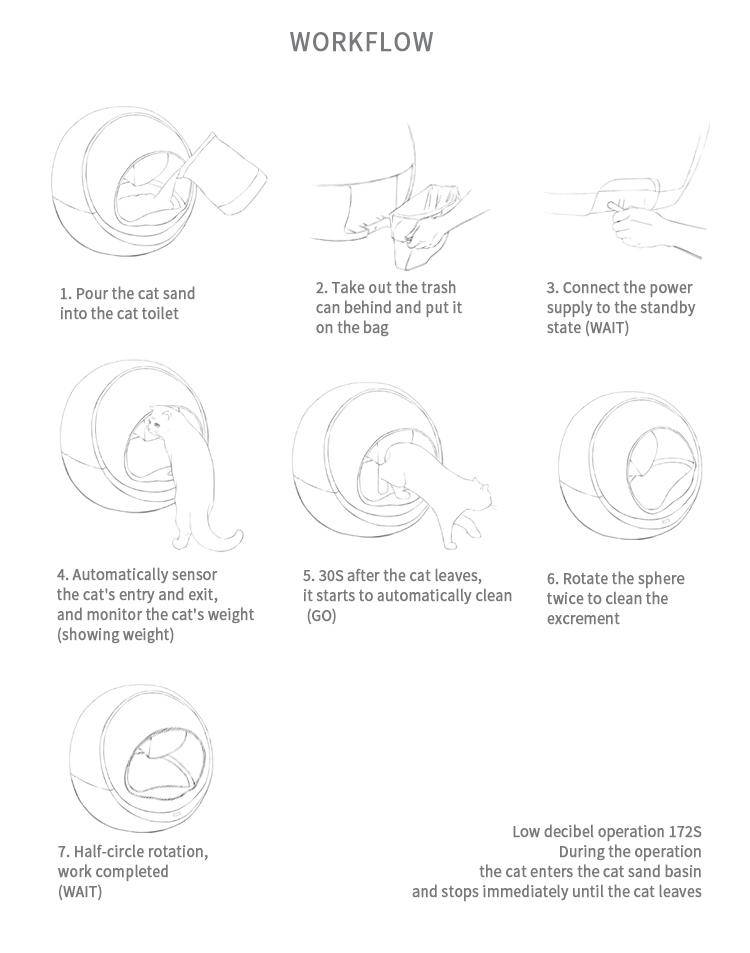 WORKFLOW

1. Pour the cat sand into the cat toilet

2. Take out the trash can behind and put it on the bag

3. Connect the power supply to the standby state (WAIT)

4. Automatically sensor the cat's entry and exit, and monitor the cat's weight (showing weight)

5. 30S after the cat leaves, it starts to automatically clean (GO)

6. Rotate the sphere twice to clean the excrement

7. Half-circle rotation, work completed (WAIT)

Low decibel operation 172S
During the operation
the cat enters the cat sand basin
and stops immediately until the cat leaves